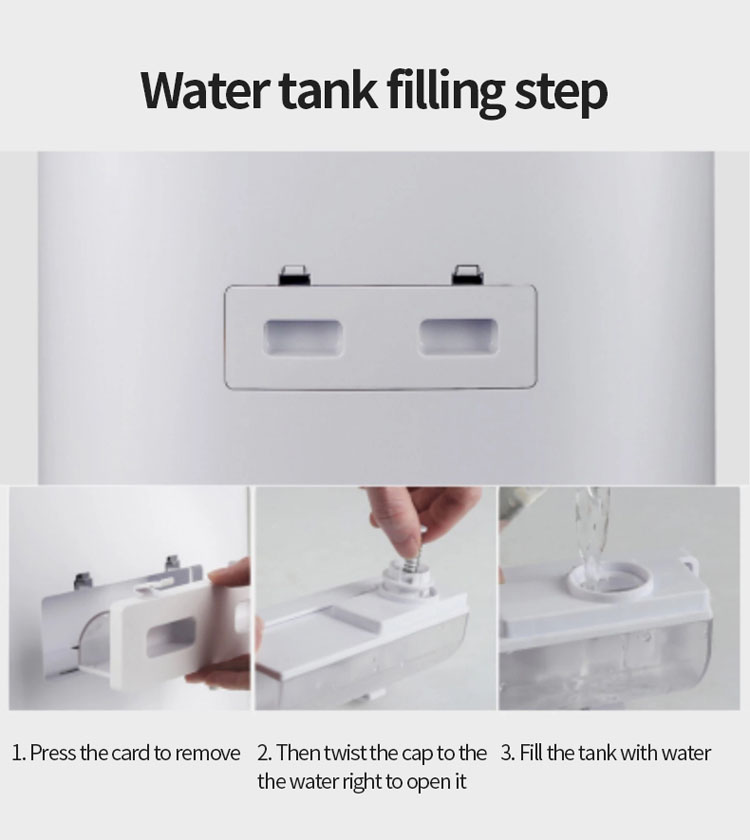 Water tank filling step

1. Press the card to remove

2. Then twist the cap to the the water right to open it

3. Fill the tank with water