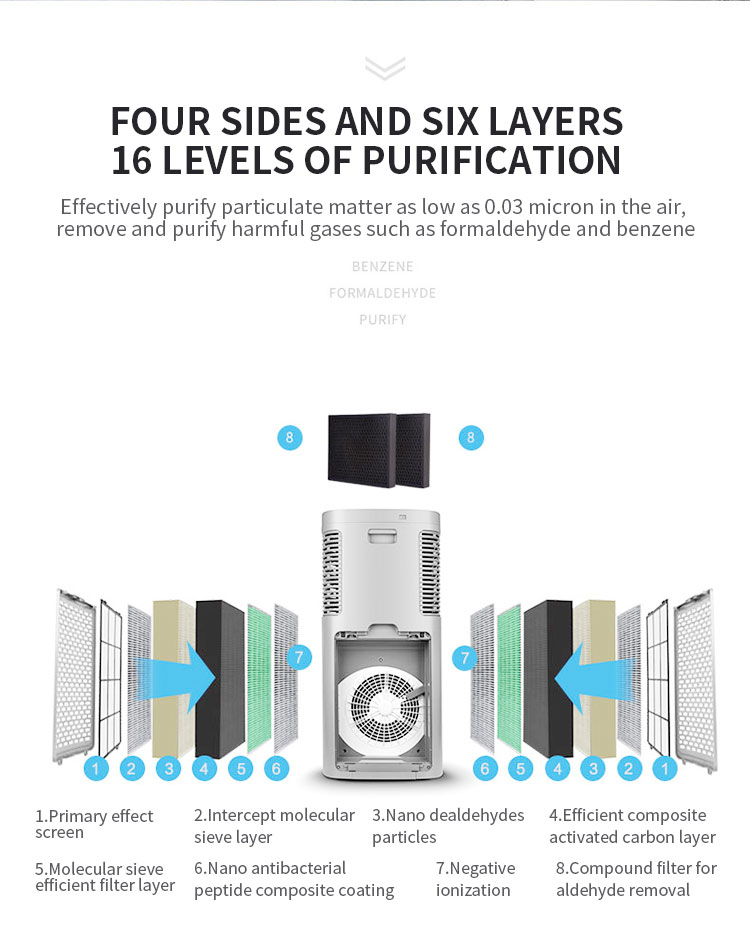 FOUR SIDES AND SIX LAYERS
16 LEVELS OF PURIFICATION

Effectively purify particulate matter as low as 0.03 micron in the air, remove and purify harmful gases such as formaldehyde and benzene

BENZENE
FORMALDEHYDE
PURIFY

8 8

7 7

1 2 3 4 5 6

6 5 4 3 2 1

1.Primary effect screen
2.Intercept molecular sieve layer
3.Nano dealdehydes particles
4.Efficient composite activated carbon layer
5.Molecular sieve efficient filter layer
6.Nano antibacterial peptide composite coating
7.Negative ionization
8.Compound filter for aldehyde removal